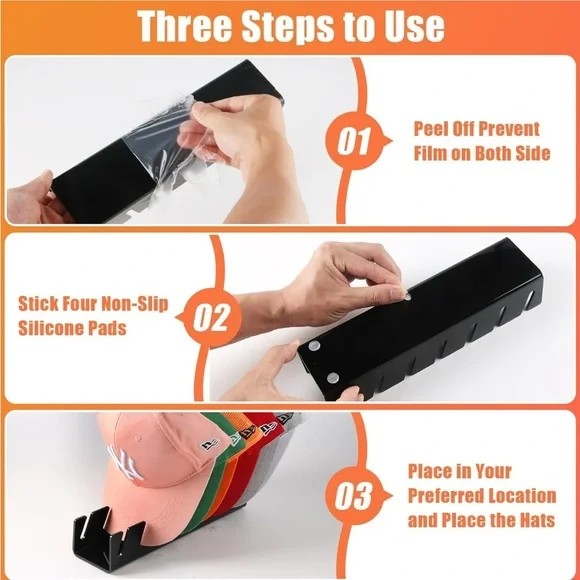 Three Steps to Use

01

Peel Off Prevent Film on Both Side

Stick Four Non-Slip Silicone Pads

02

03

Place in Your Preferred Location and Place the Hats